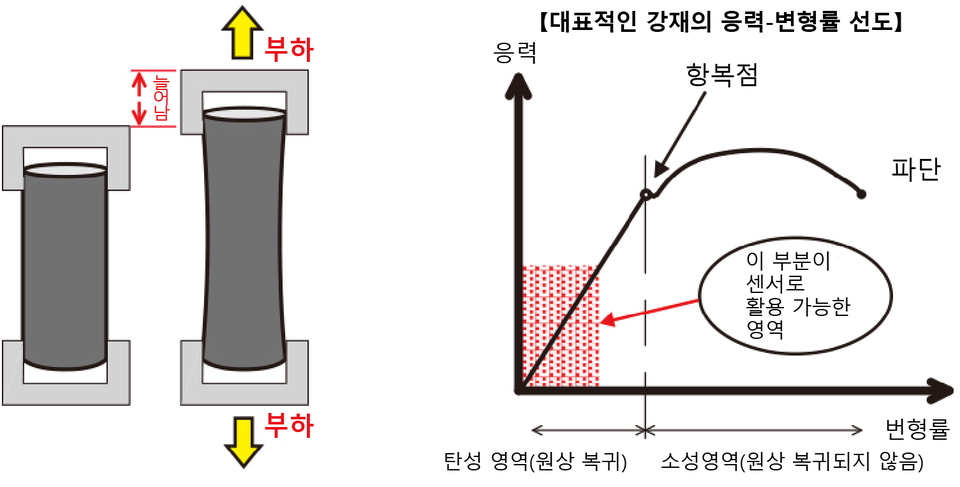 부하
늘어남
부하

【대표적인 강재의 응력-변형률 선도】

응력
항복점
파단
이 부분이 센서로 활용 가능한 영역
변형률
탄성 영역(원상 복귀)
소성영역(원상 복귀되지 않음)